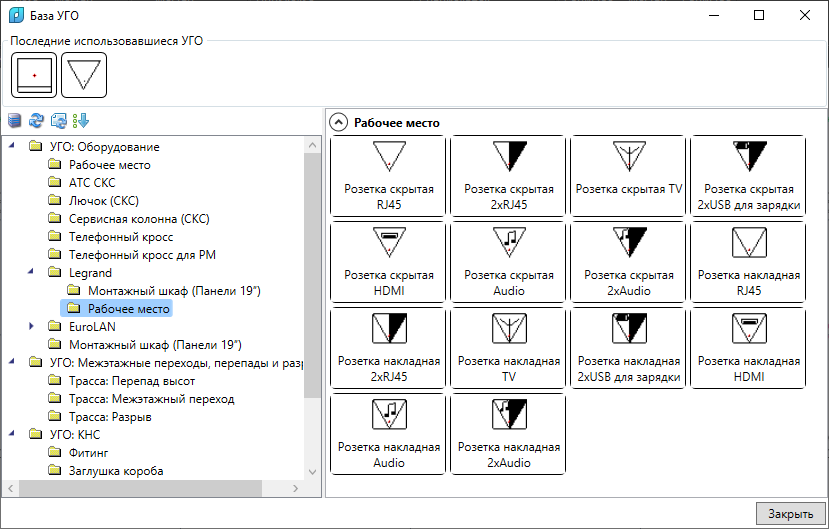 База УГО

Последние использовавшиеся УГО

УГО: Оборудование
Рабочее место
АТС СКС
Лючок (СКС)
Сервисная колонна (СКС)
Телефонный кросс
Телефонный кросс для РМ
Legrand
Монтажный шкаф (Панели 19")
Рабочее место
EuroLAN
Монтажный шкаф (Панели 19")
УГО: Межэтажные переходы, перепады и разр
Трасса: Перепад высот
Трасса: Межэтажный переход
Трасса: Разрыв
УГО: КНС
Фитинг
Заглушка короба

Рабочее место

Розетка скрытая RJ45
Розетка скрытая 2xRJ45
Розетка скрытая TV
Розетка скрытая 2xUSB для зарядки
Розетка скрытая HDMI
Розетка скрытая Audio
Розетка скрытая 2xAudio
Розетка накладная RJ45
Розетка накладная 2xRJ45
Розетка накладная TV
Розетка накладная 2xUSB для зарядки
Розетка накладная HDMI
Розетка накладная Audio
Розетка накладная 2xAudio

Закрыть