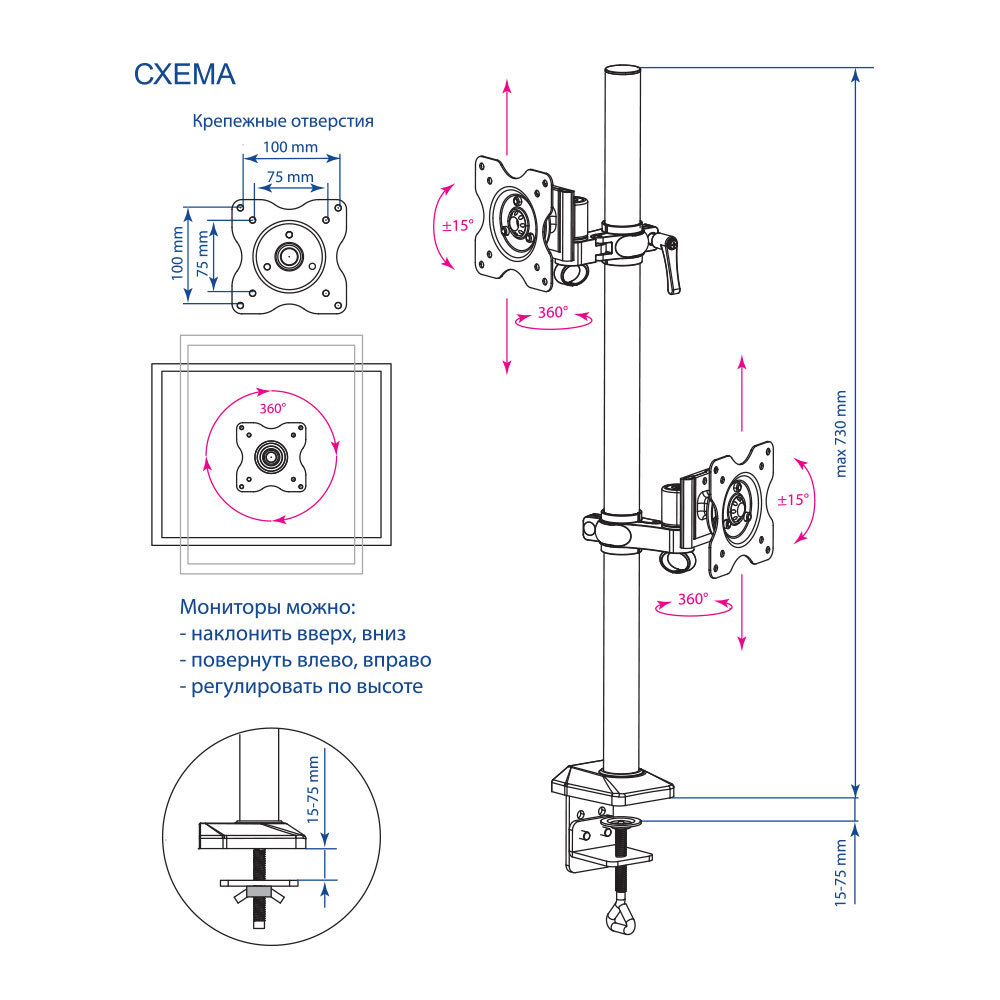 СХЕМА

Крепежные отверстия

100 mm

75 mm

100 mm

75 mm

360°

Мониторы можно:
- наклонить вверх, вниз
- повернуть влево, вправо
- регулировать по высоте

15-75 mm

±15°

360°

±15°

360°

max 730 mm

15-75 mm